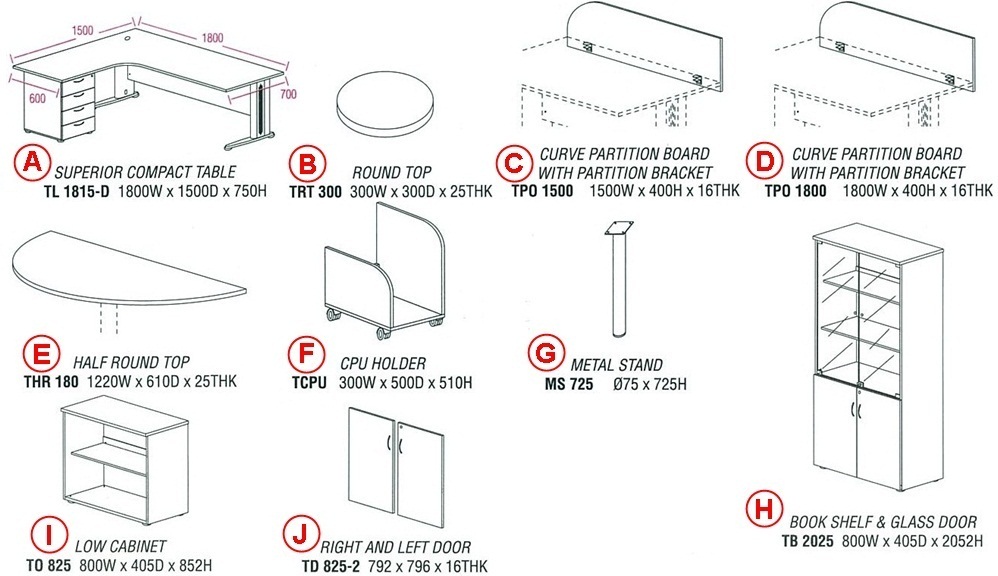 1500
1800
600
700

A SUPERIOR COMPACT TABLE
TL 1815-D 1800W x 1500D x 750H

B ROUND TOP
TRT 300 300W x 300D x 25THK

C CURVE PARTITION BOARD WITH PARTITION BRACKET
TPO 1500 1500W x 400H x 16THK

D CURVE PARTITION BOARD WITH PARTITION BRACKET
TPO 1800 1800W x 400H x 16THK

E HALF ROUND TOP
THR 180 1220W x 610D x 25THK

F CPU HOLDER
TCPU 300W x 500D x 510H

G METAL STAND
MS 725 Ø75 x 725H

H BOOK SHELF & GLASS DOOR
TB 2025 800W x 405D x 2052H

I LOW CABINET
TO 825 800W x 405D x 852H

J RIGHT AND LEFT DOOR
TD 825-2 792 x 796 x 16THK