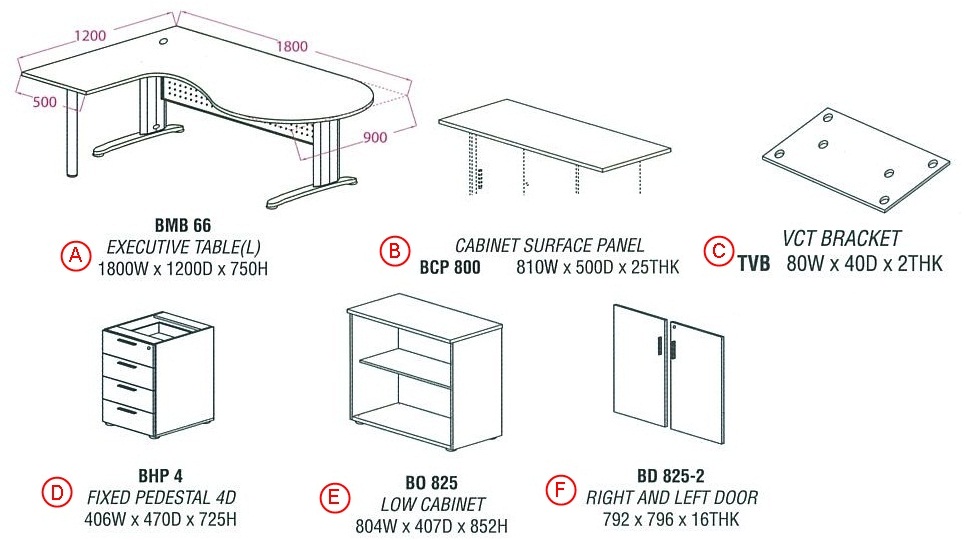 1200
1800
500
900

BMB 66
A
EXECUTIVE TABLE(L)
1800W x 1200D x 750H

B
CABINET SURFACE PANEL
BCP 800 810W x 500D x 25THK

C
VCT BRACKET
TVB 80W x 40D x 2THK

BHP 4
D
FIXED PEDESTAL 4D
406W x 470D x 725H

BO 825
E
LOW CABINET
804W x 407D x 852H

BD 825-2
F
RIGHT AND LEFT DOOR
792 x 796 x 16THK